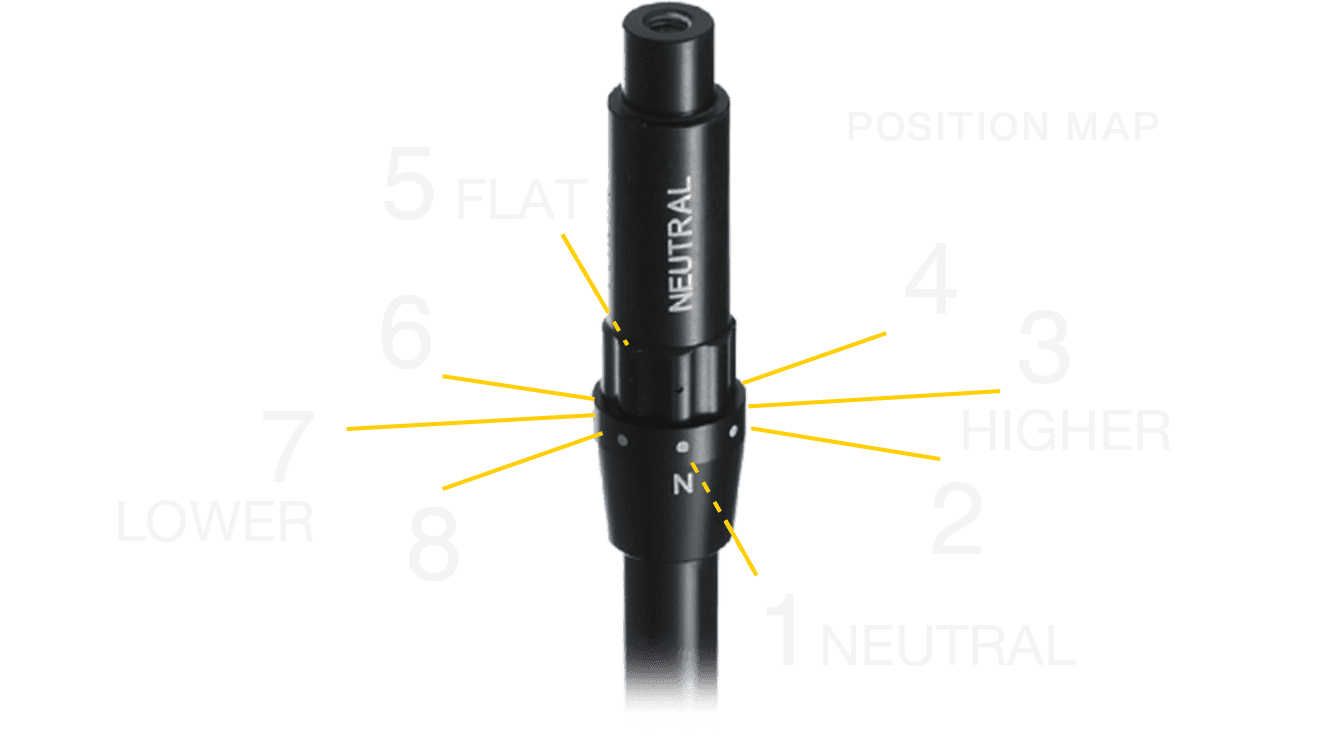 POSITION MAP

5 FLAT

NEUTRAL

4

6

3

HIGHER

7

LOWER

8

N

2

1 NEUTRAL